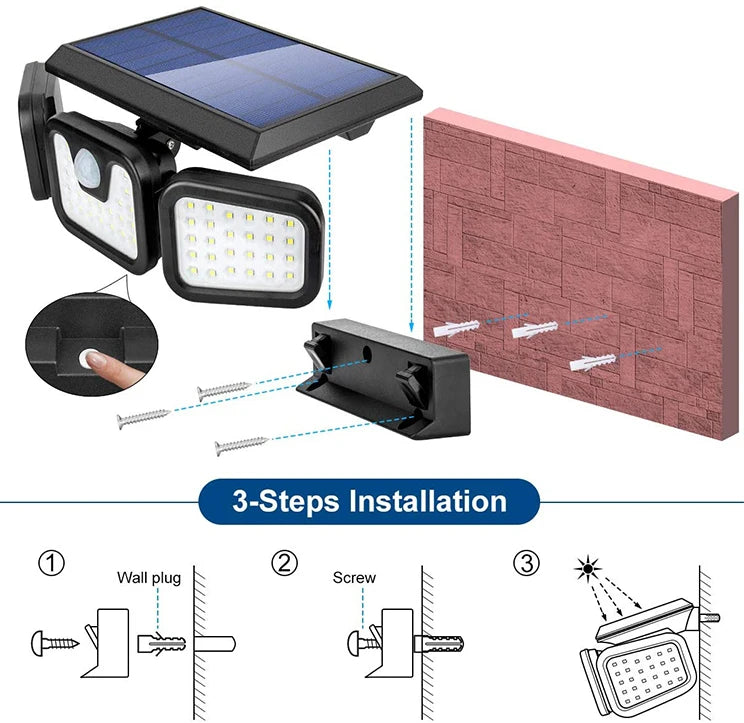 3-Steps Installation

①

Wall plug

②

Screw

③