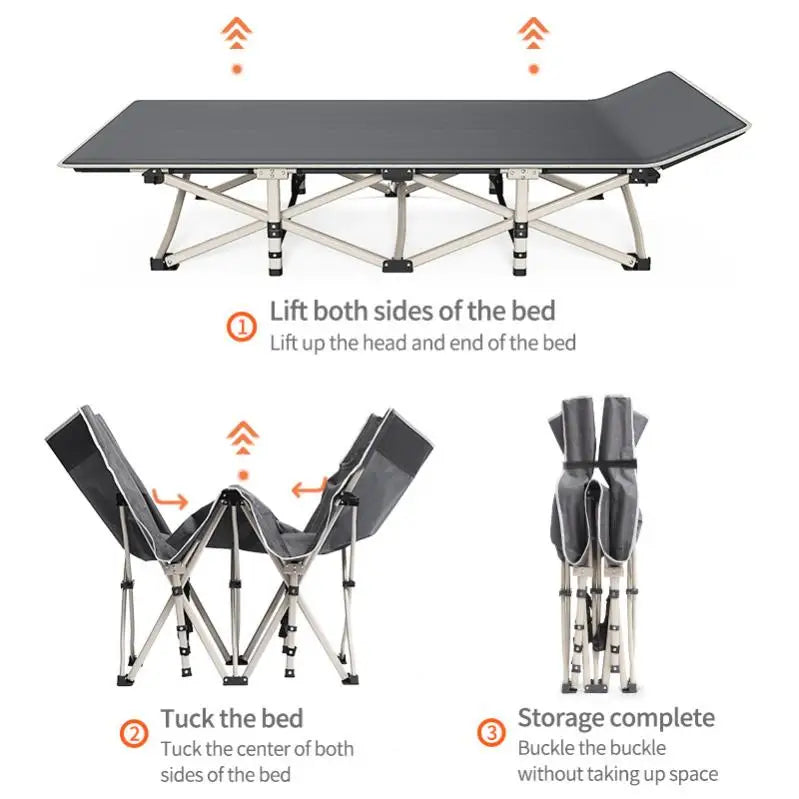 ① Lift both sides of the bed
Lift up the head and end of the bed

② Tuck the bed
Tuck the center of both sides of the bed

③ Storage complete
Buckle the buckle without taking up space