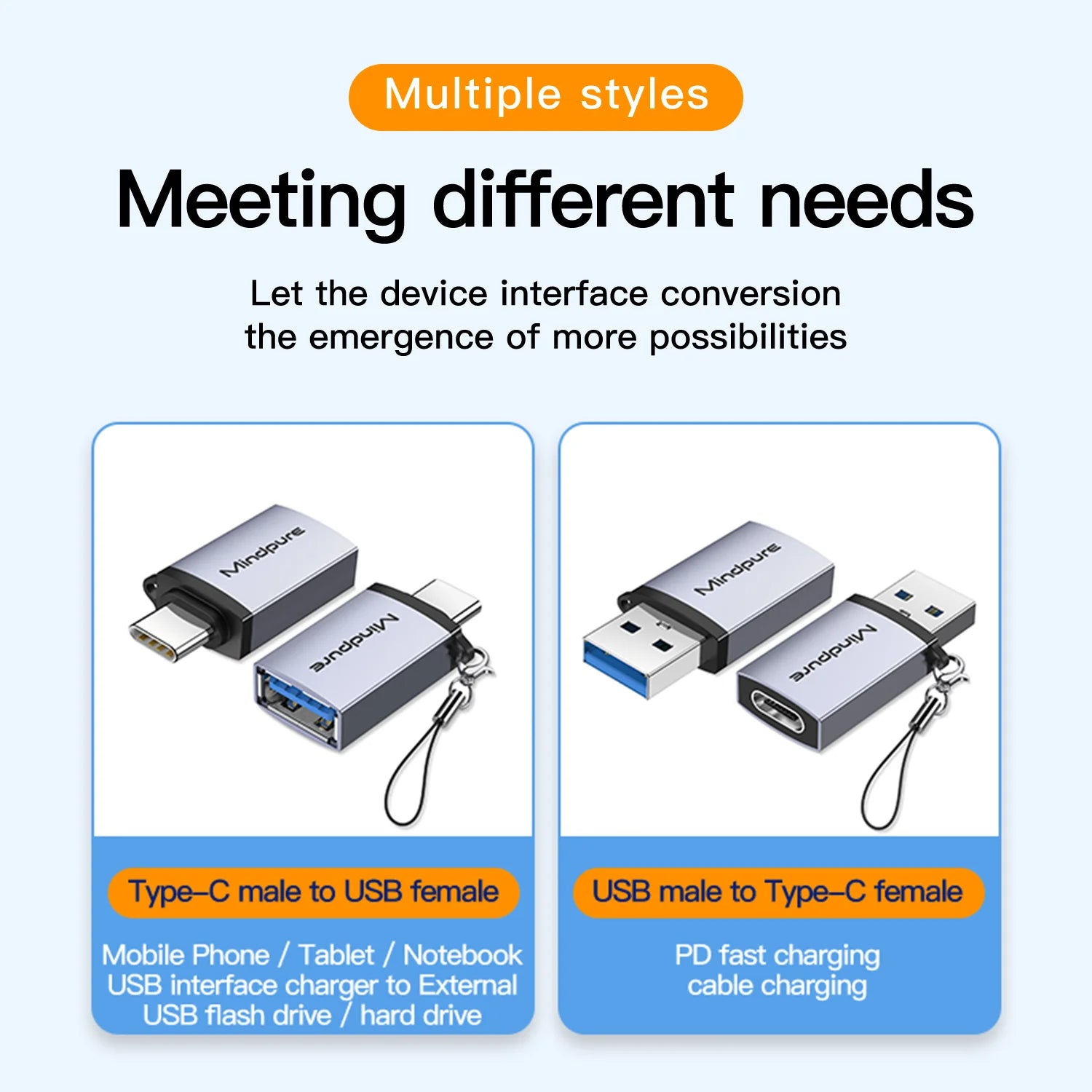 Multiple styles

Meeting different needs

Let the device interface conversion
the emergence of more possibilities

Mindpure

Mindpure

Type–C male to USB female

Mobile Phone / Tablet / Notebook
USB interface charger to External
USB flash drive / hard drive

Mindpure

Mindpure

USB male to Type–C female

PD fast charging
cable charging